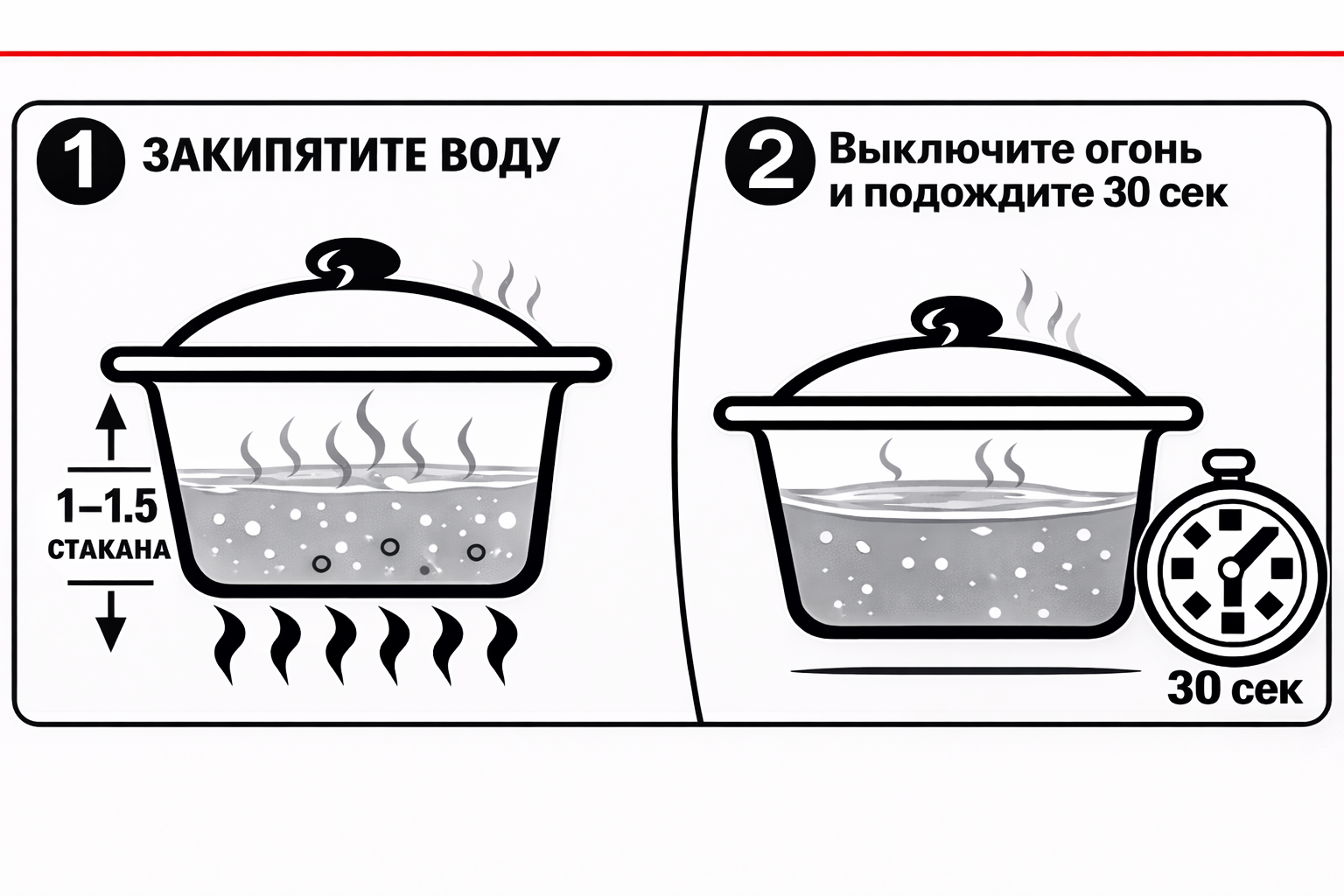 1 ЗАКИПЯТИТЕ ВОДУ

1–1.5 СТАКАНА

2 Выключите огонь и подождите 30 сек

30 сек