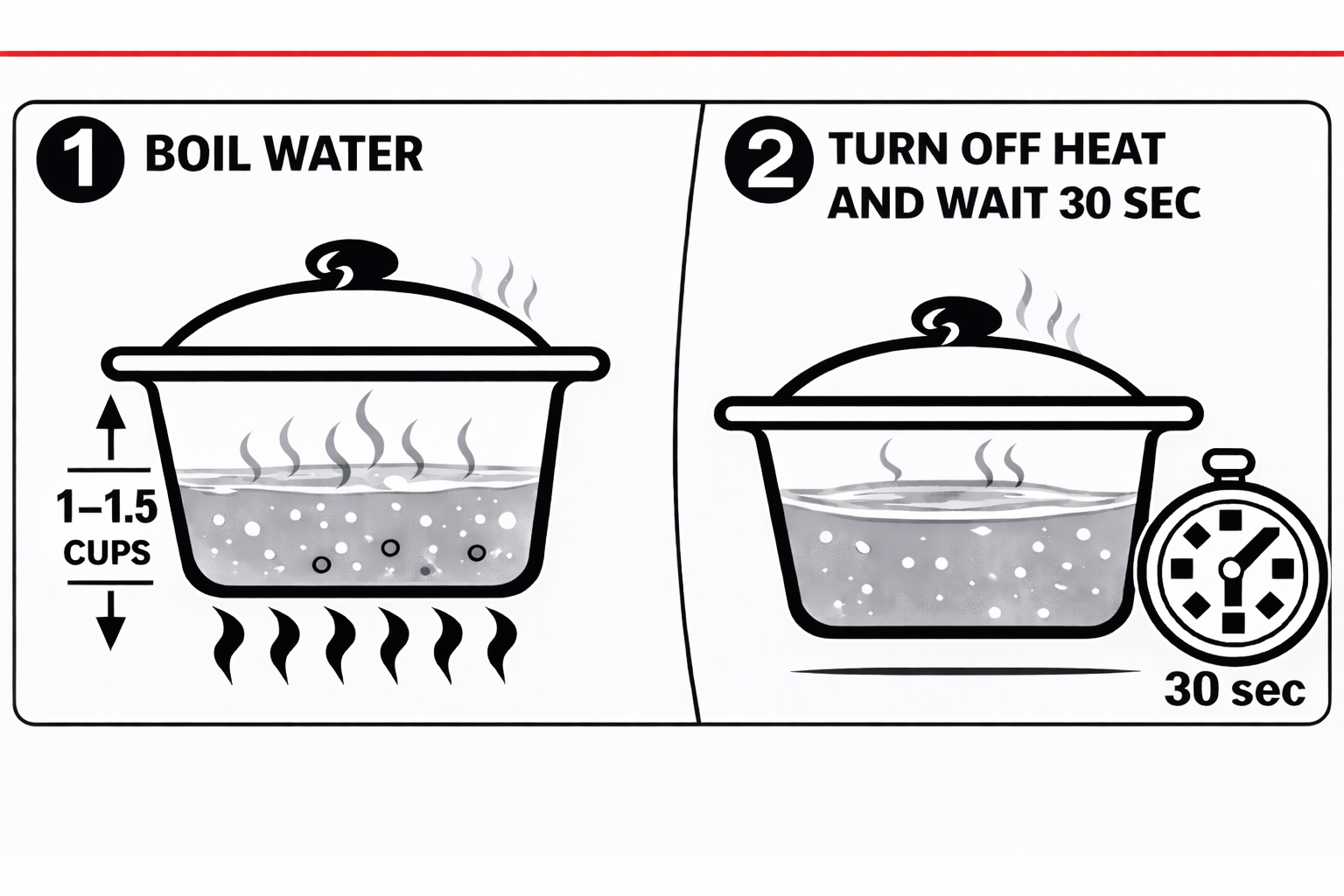 1 BOIL WATER

1–1.5 CUPS

2 TURN OFF HEAT AND WAIT 30 SEC

30 sec