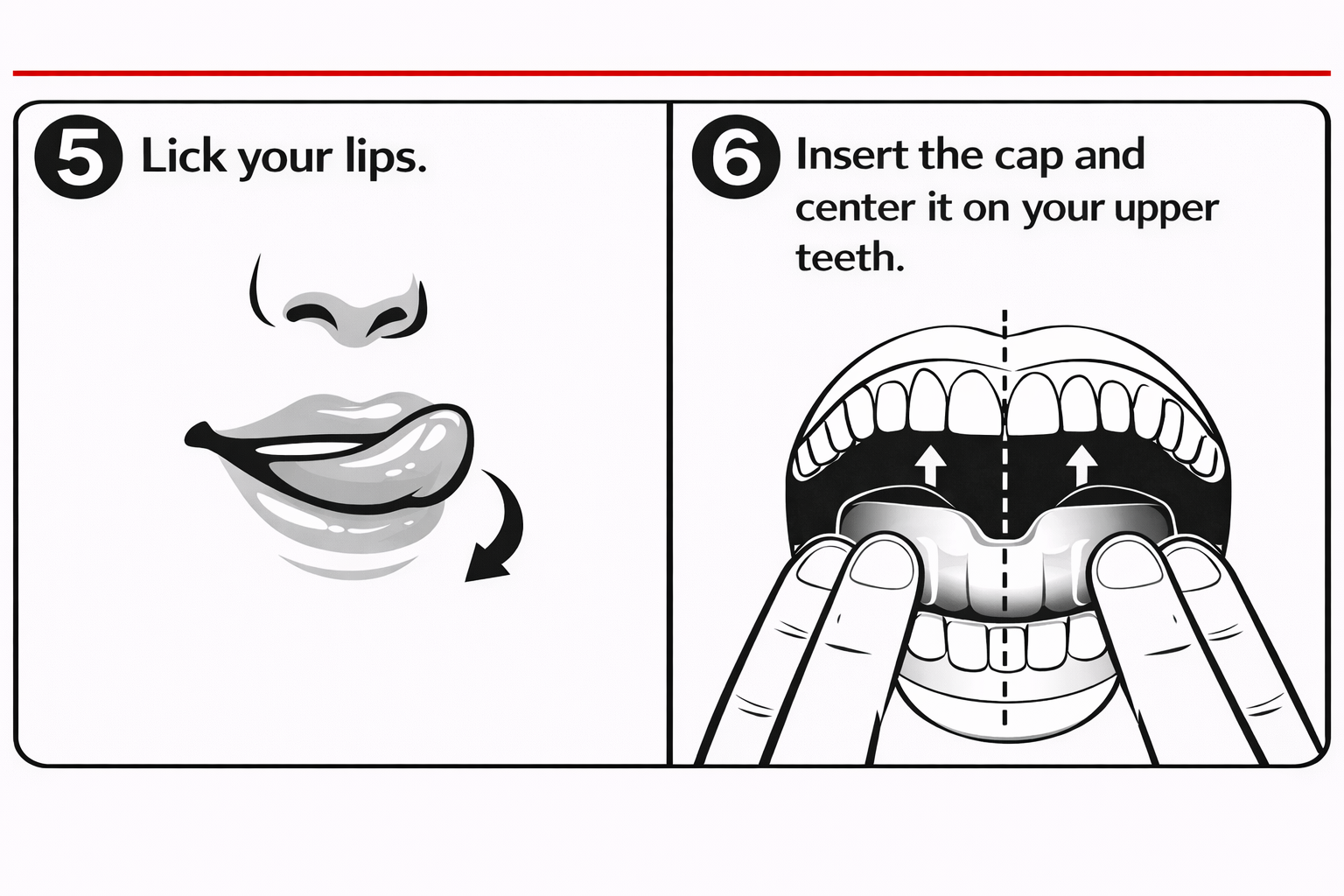 5 Lick your lips.

6 Insert the cap and center it on your upper teeth.