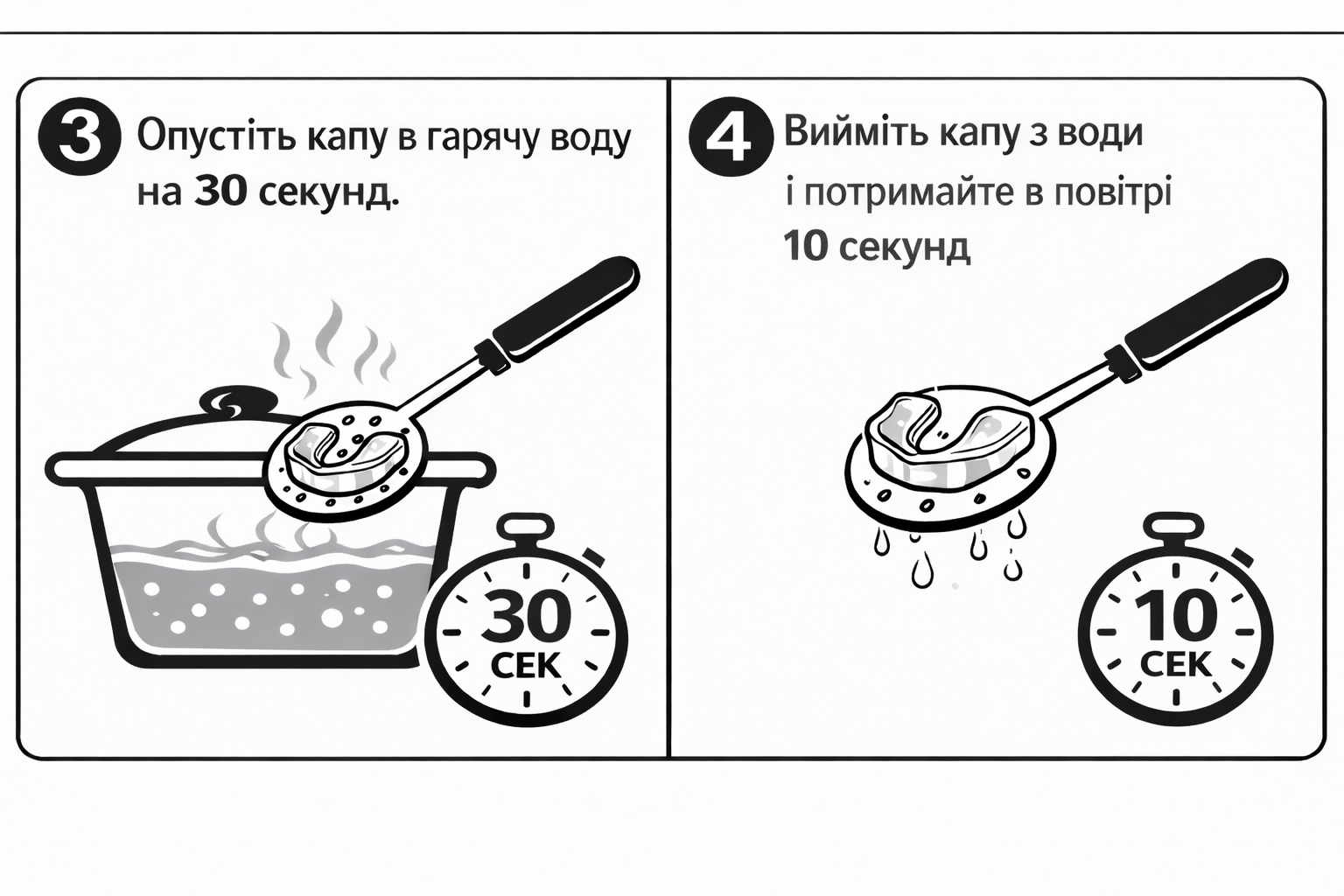 3 Опустіть капу в гарячу воду на 30 секунд.

30 СЕК

4 Вийміть капу з води і потримайте в повітрі 10 секунд

10 СЕК