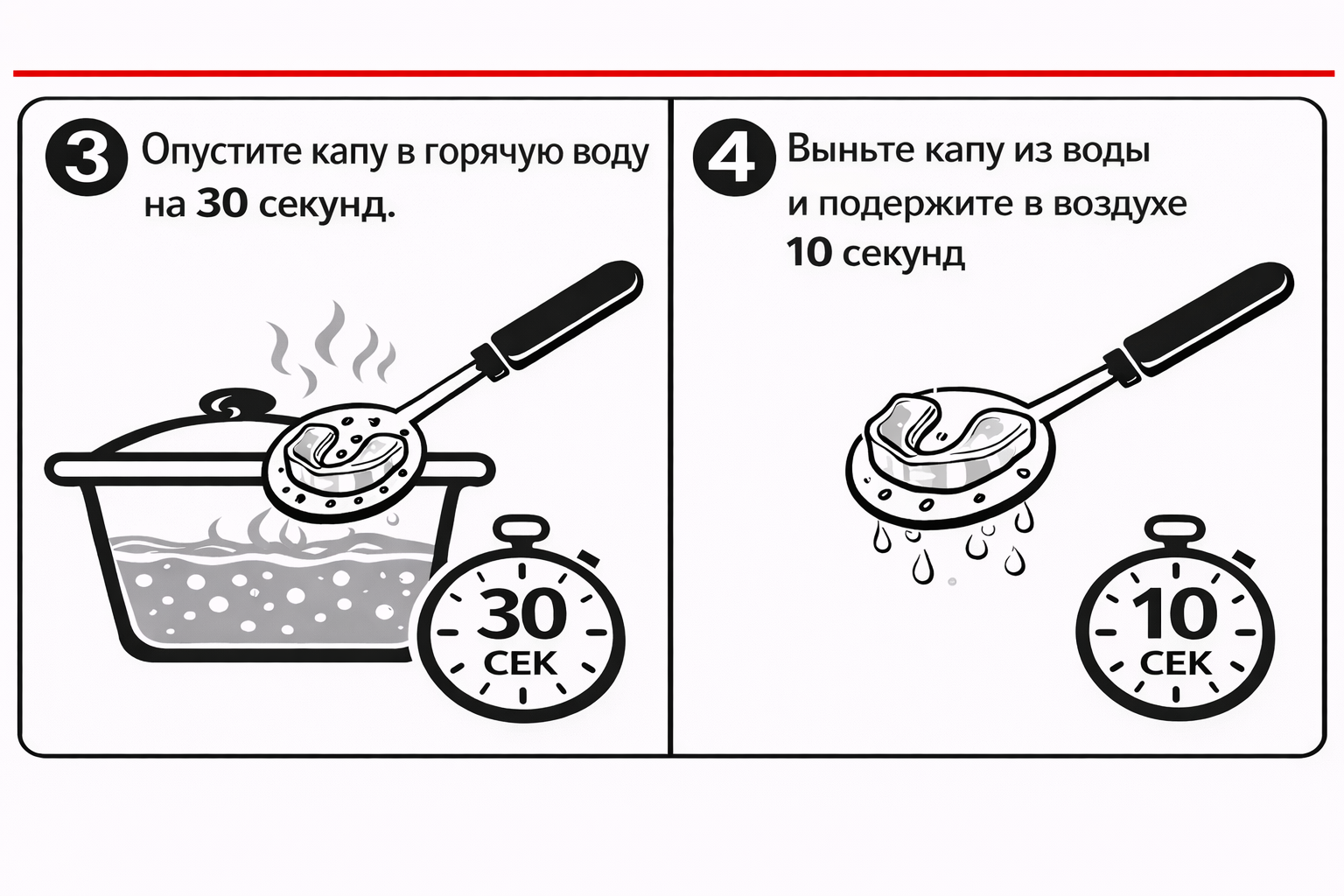 3 Опустите капу в горячую воду на 30 секунд.

30 СЕК

4 Выньте капу из воды и подержите в воздухе 10 секунд

10 СЕК